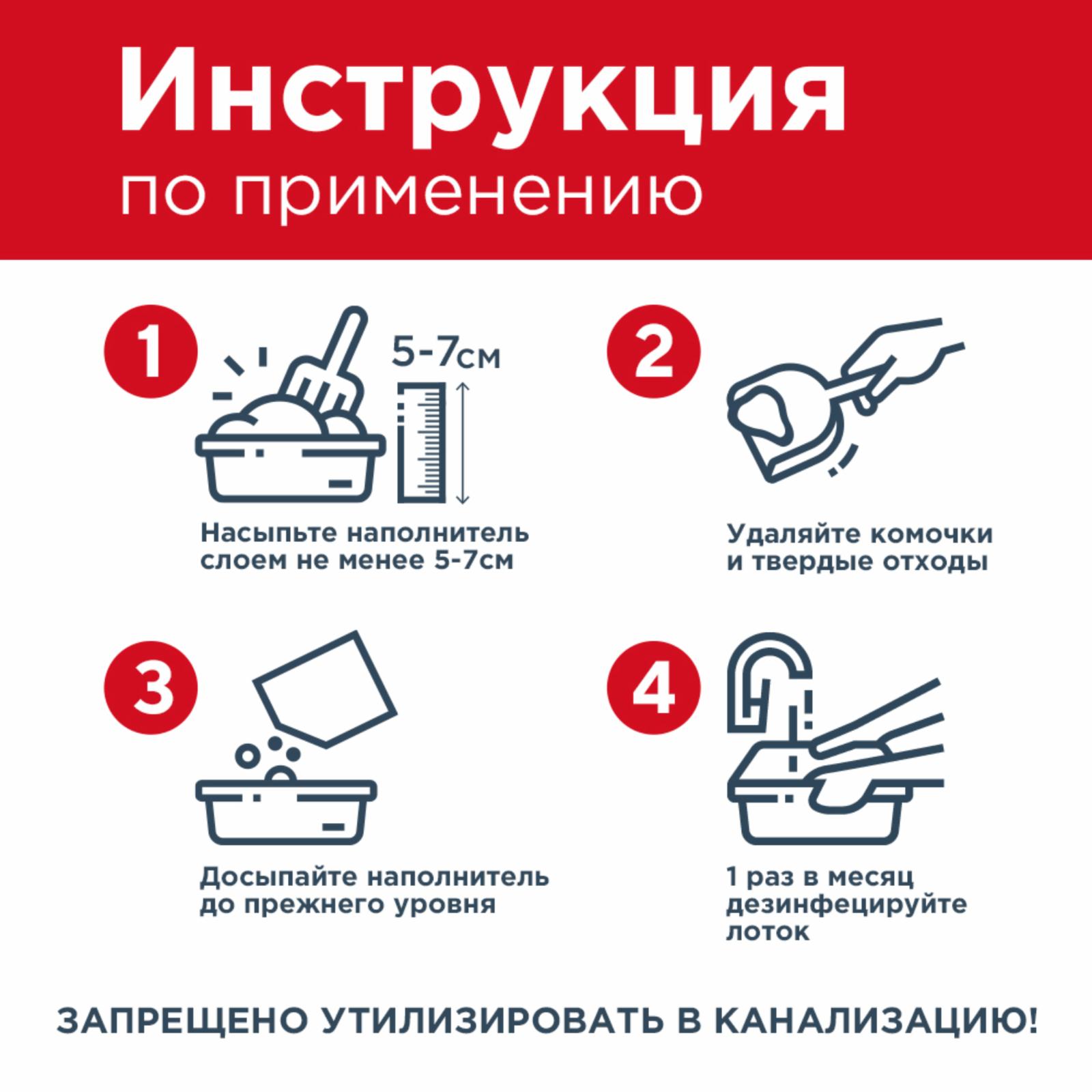 Инструкция
по применению

1

5-7см

Насыпьте наполнитель слоем не менее 5-7см

2

Удаляйте комочки и твердые отходы

3

Досыпайте наполнитель до прежнего уровня

4

1 раз в месяц дезинфецируйте лоток

ЗАПРЕЩЕНО УТИЛИЗИРОВАТЬ В КАНАЛИЗАЦИЮ!