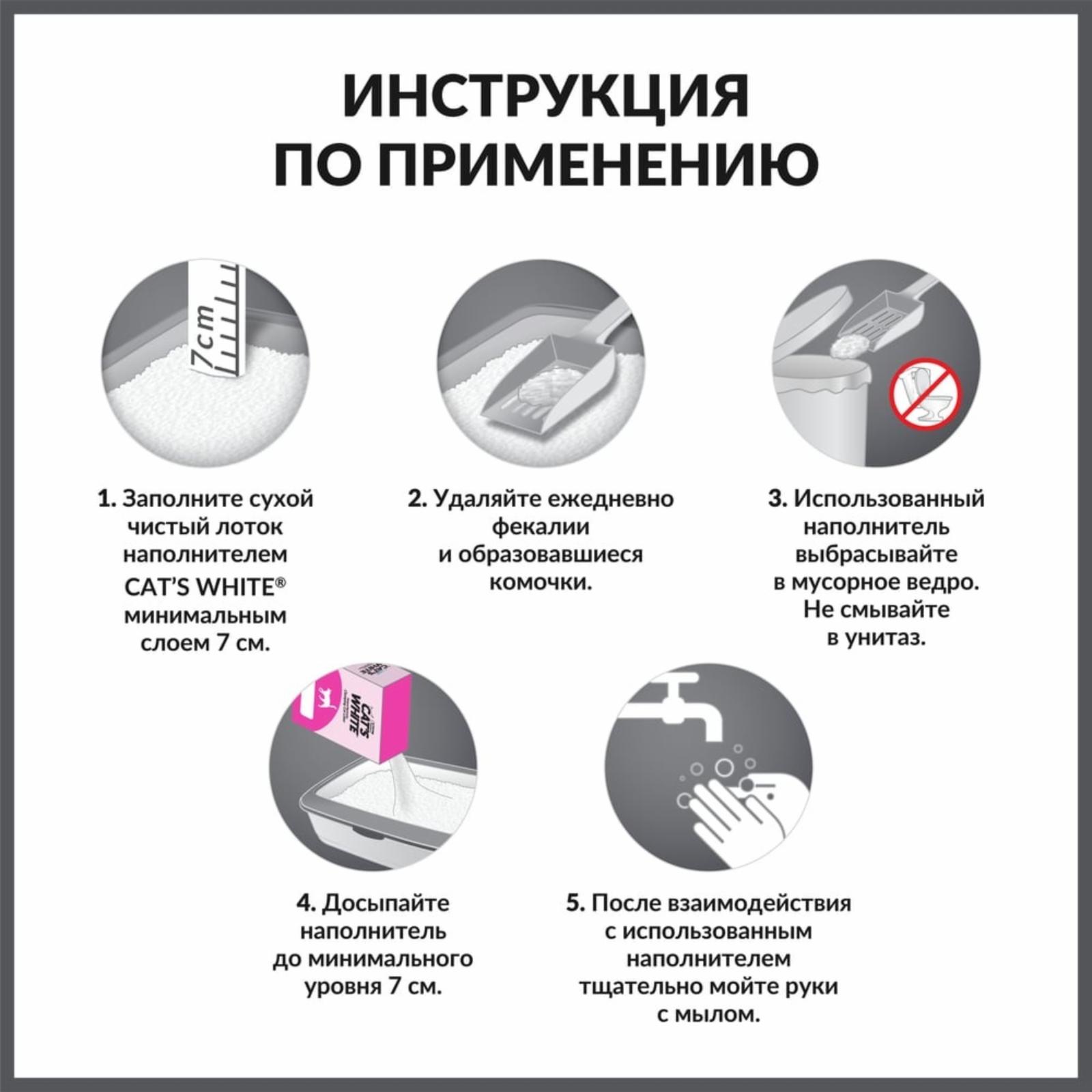 ИНСТРУКЦИЯ ПО ПРИМЕНЕНИЮ

7cm

1. Заполните сухой чистый лоток наполнителем CAT'S WHITE® минимальным слоем 7 см.

2. Удаляйте ежедневно фекалии и образовавшиеся комочки.

3. Использованный наполнитель выбрасывайте в мусорное ведро. Не смывайте в унитаз.

CAT'S WHITE

4. Досыпайте наполнитель до минимального уровня 7 см.

5. После взаимодействия с использованным наполнителем тщательно мойте руки с мылом.