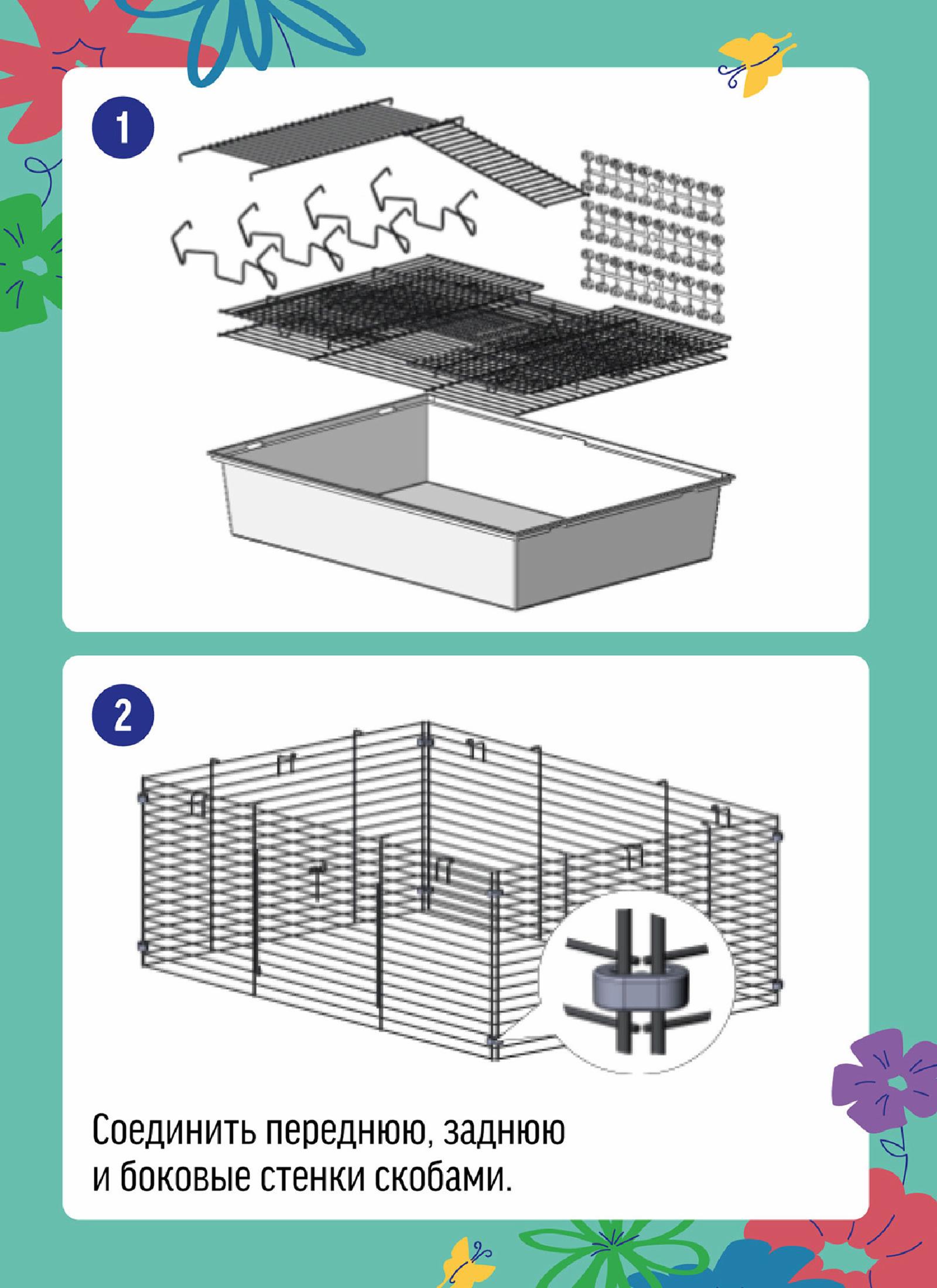 1

2

Соединить переднюю, заднюю и боковые стенки скобами.