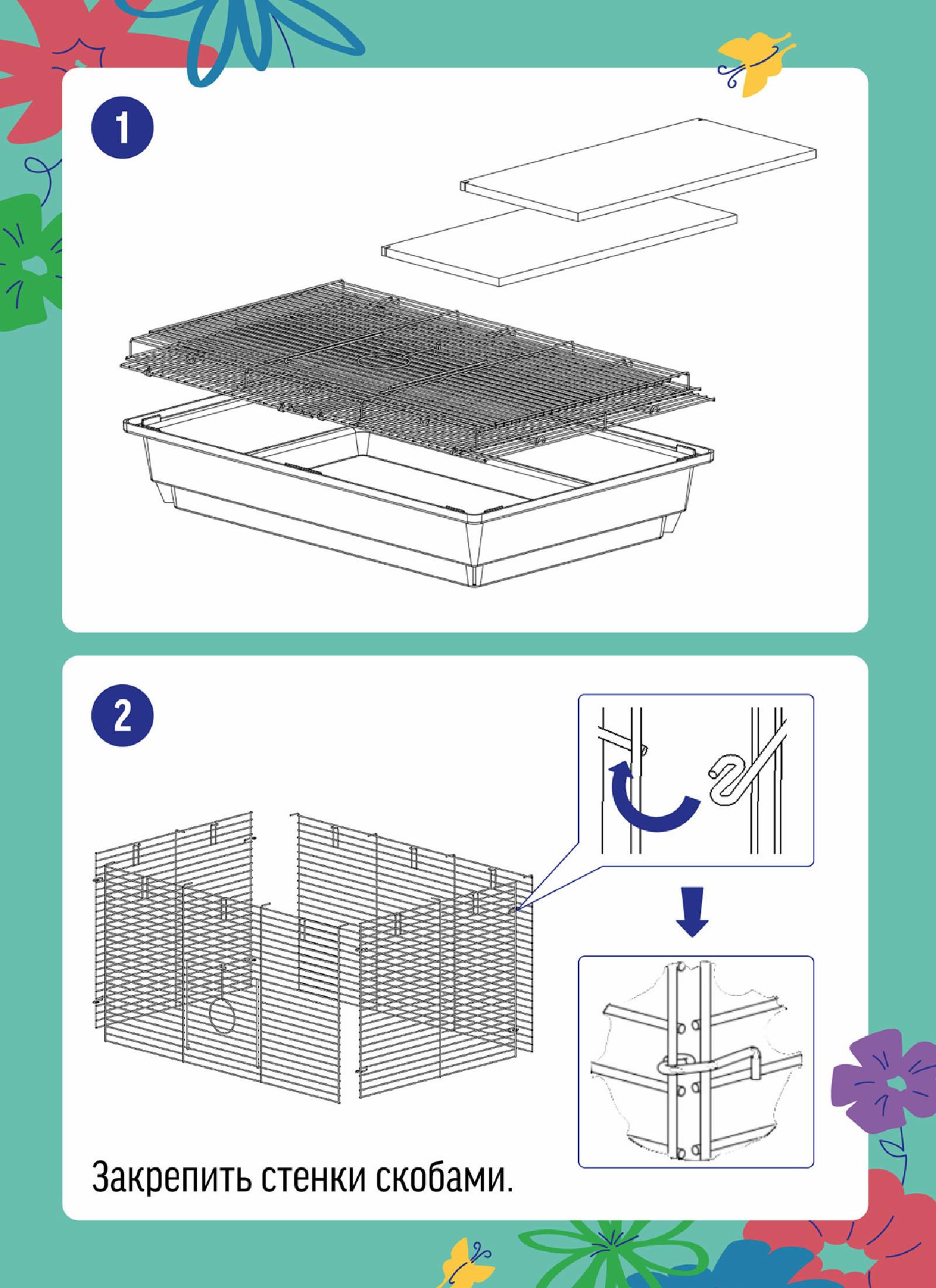 1

2

Закрепить стенки скобами.