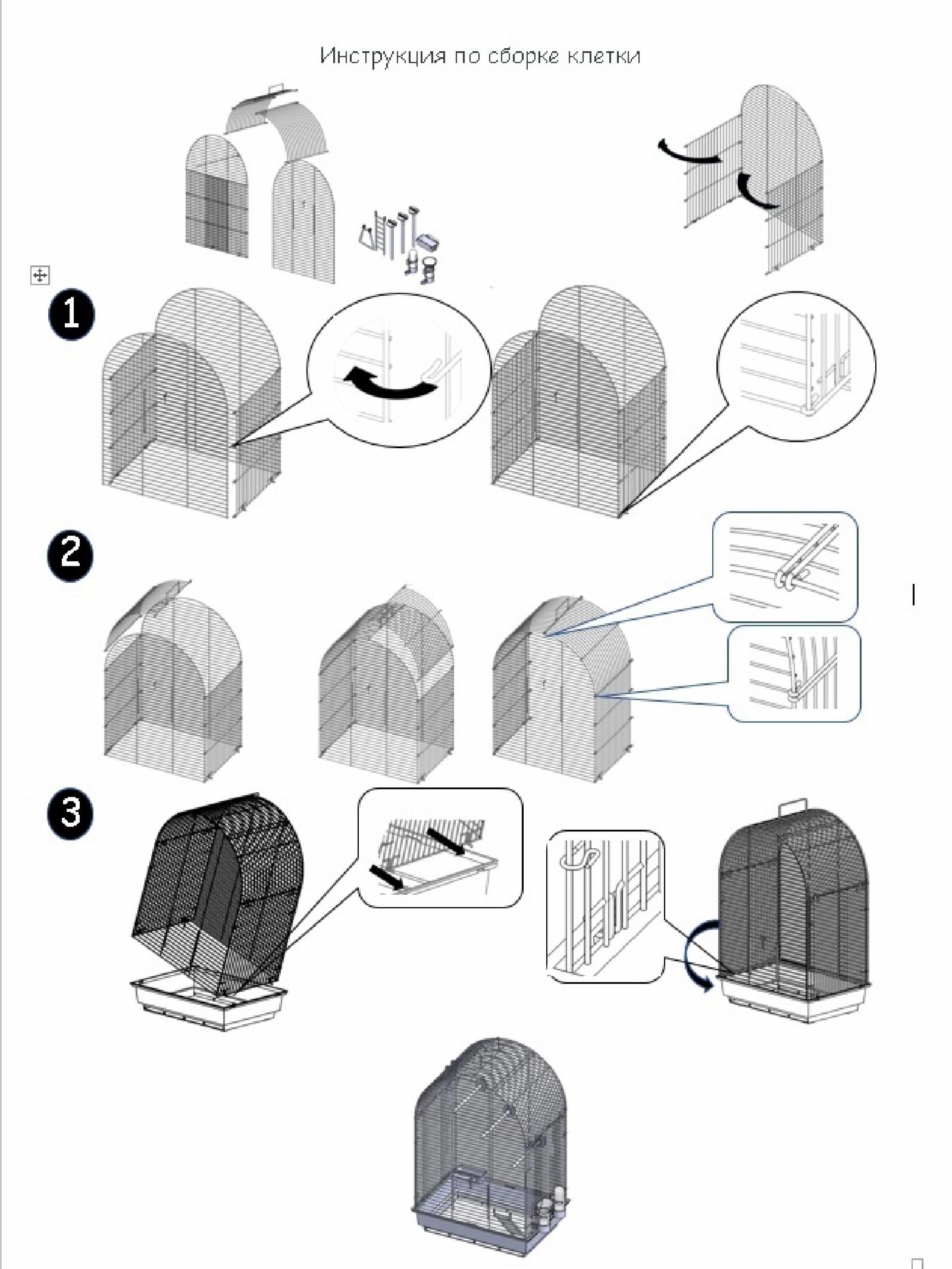 Инструкция по сборке клетки

1

2

3