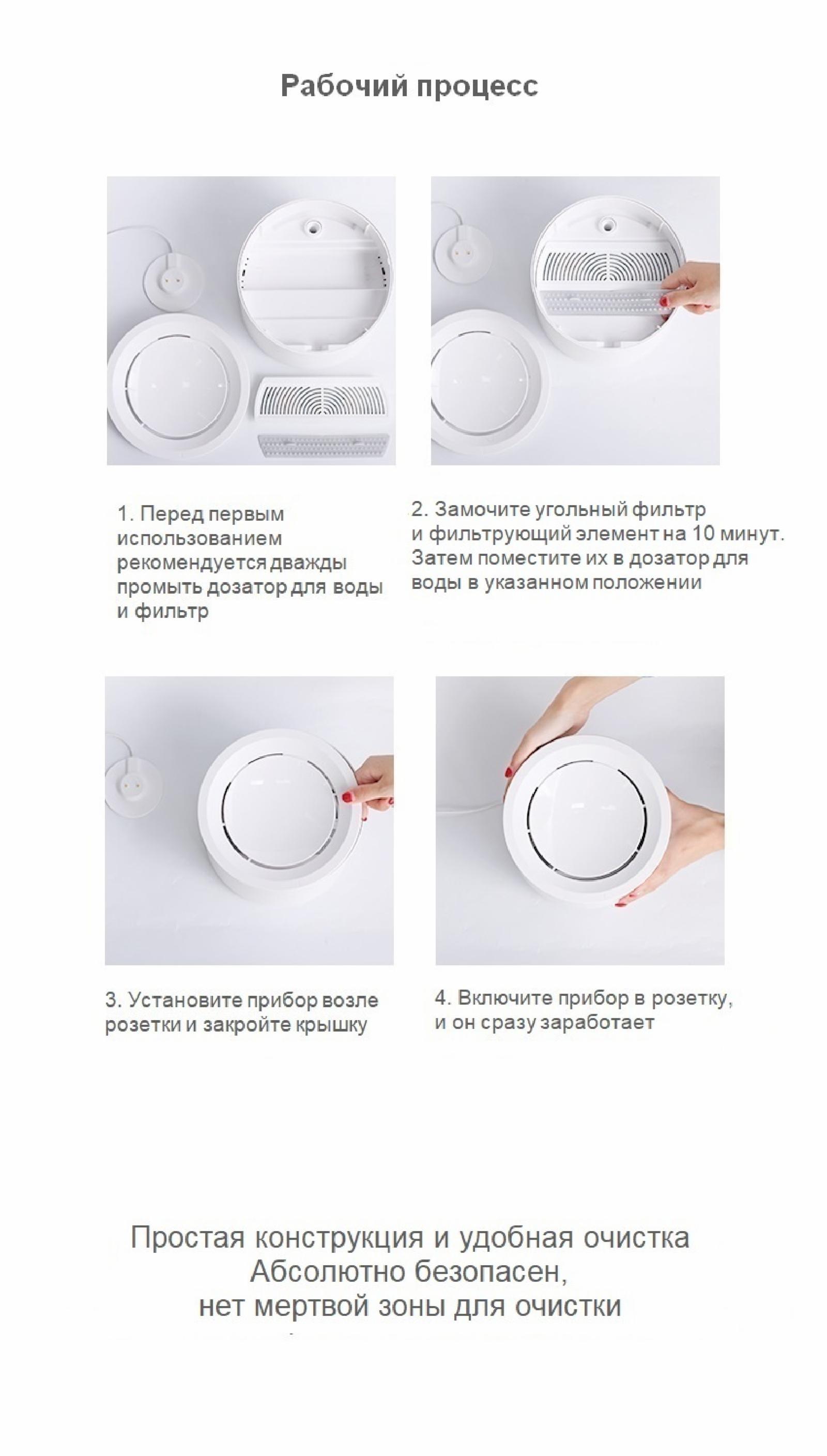 Рабочий процесс

1. Перед первым использованием рекомендуется дважды промыть дозатор для воды и фильтр

2. Замочите угольный фильтр и фильтрующий элемент на 10 минут. Затем поместите их в дозатор для воды в указанном положении

3. Установите прибор возле розетки и закройте крышку

4. Включите прибор в розетку, и он сразу заработает

Простая конструкция и удобная очистка
Абсолютно безопасен,
нет мертвой зоны для очистки