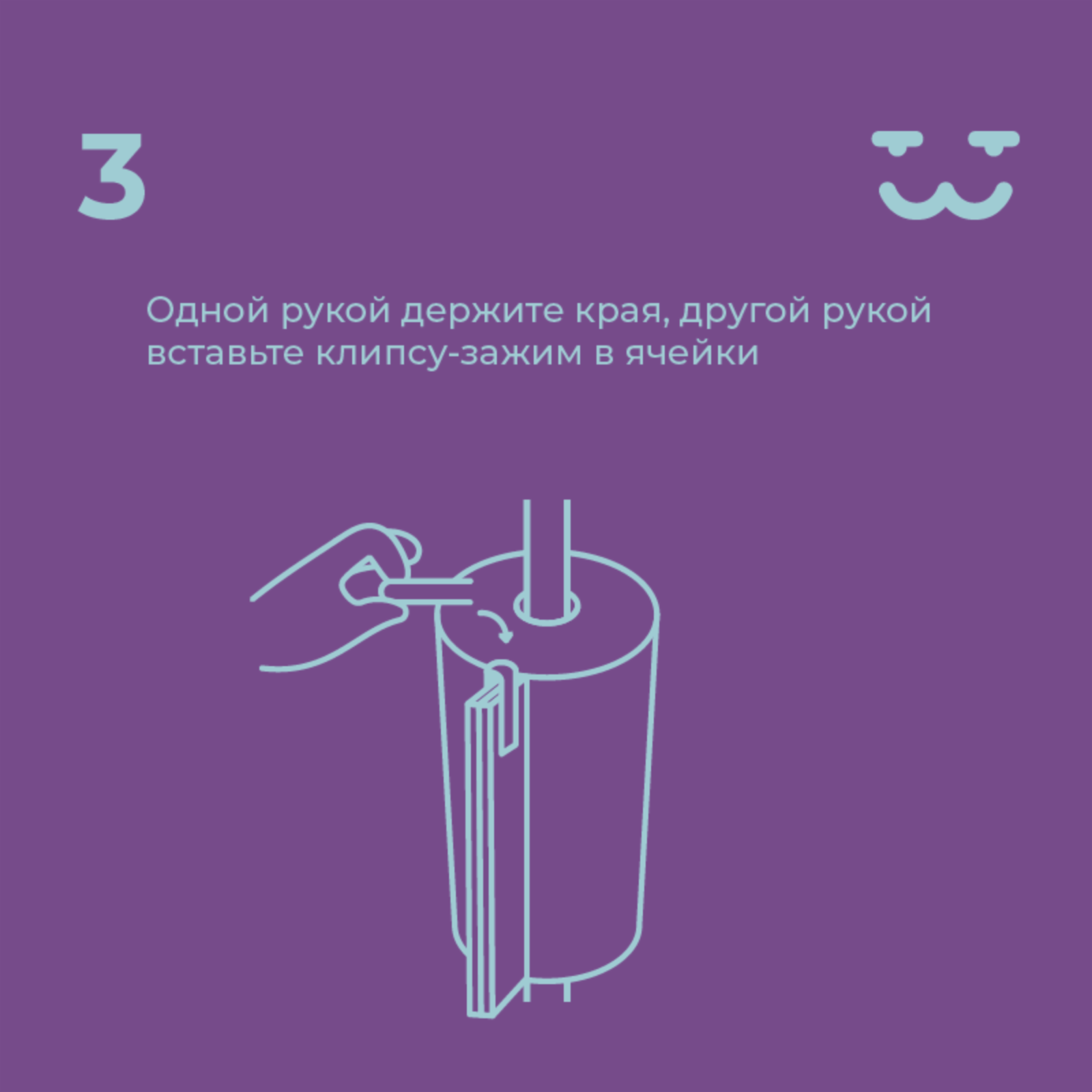 3

Одной рукой держите края, другой рукой вставьте клипсу-зажим в ячейки