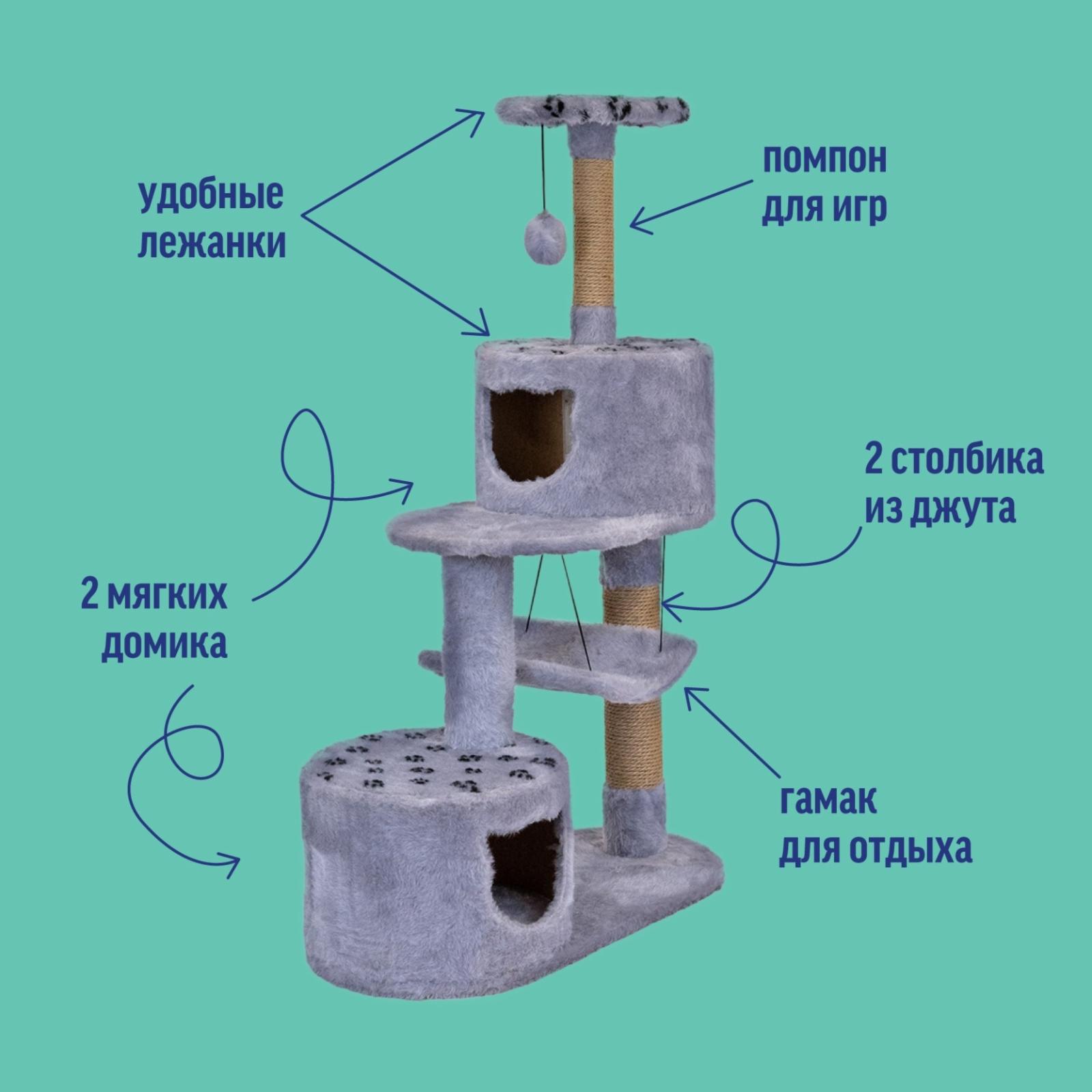 удобные лежанки

помпон для игр

2 столбика из джута

2 мягких домика

гамак для отдыха